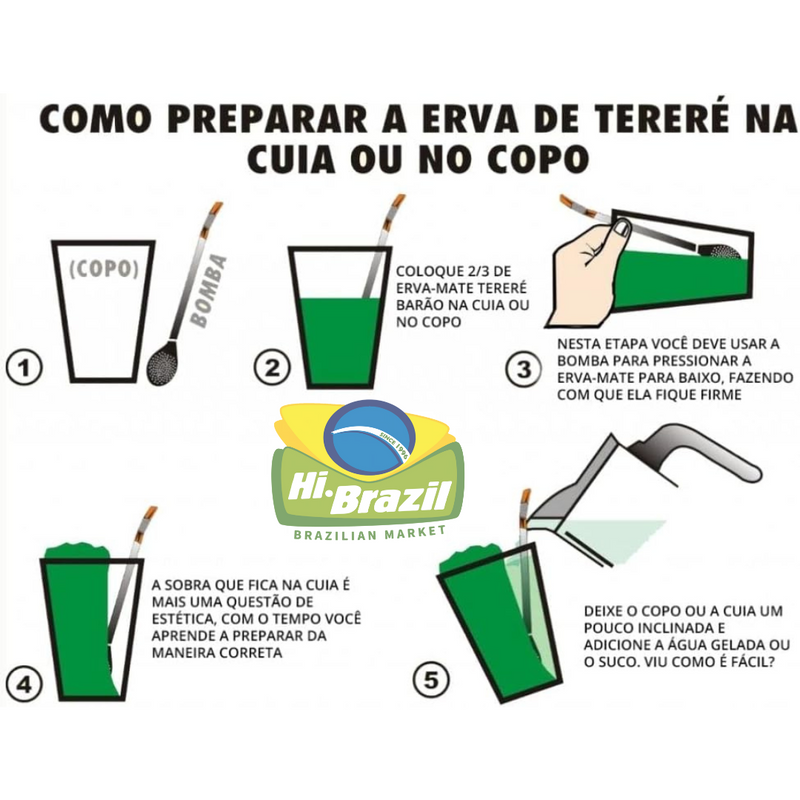 COMO PREPARAR A ERVA DE TERERÉ NA CUIA OU NO COPO

(COPO)

BOMBA

1

2

COLOQUE 2/3 DE ERVA-MATE TERERÉ BARÃO NA CUIA OU NO COPO

3

NESTA ETAPA VOCÊ DEVE USAR A BOMBA PARA PRESSIONAR A ERVA-MATE PARA BAIXO, FAZENDO COM QUE ELA FIQUE FIRME

SINCE 1996

Hi.Brazil

BRAZILIAN MARKET

4

A SOBRA QUE FICA NA CUIA É MAIS UMA QUESTÃO DE ESTÉTICA, COM O TEMPO VOCÊ APRENDE A PREPARAR DA MANEIRA CORRETA

5

DEIXE O COPO OU A CUIA UM POUCO INCLINADA E ADICIONE A ÁGUA GELADA OU O SUCO. VIU COMO É FÁCIL?